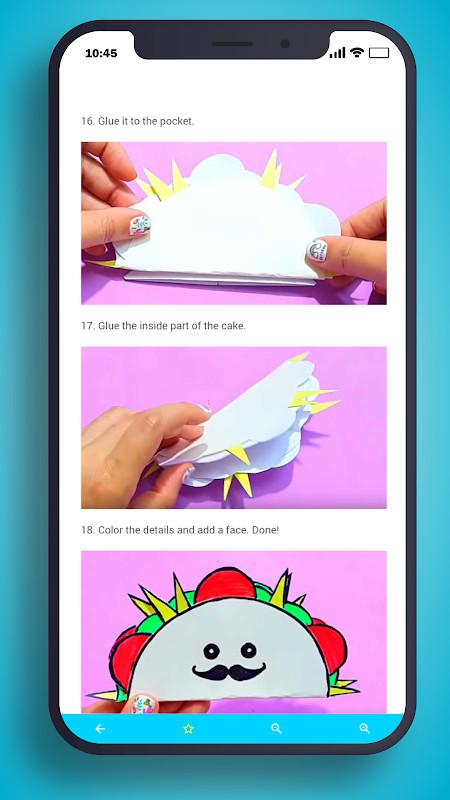 10:45

16. Glue it to the pocket.

17. Glue the inside part of the cake.

18. Color the details and add a face. Done!