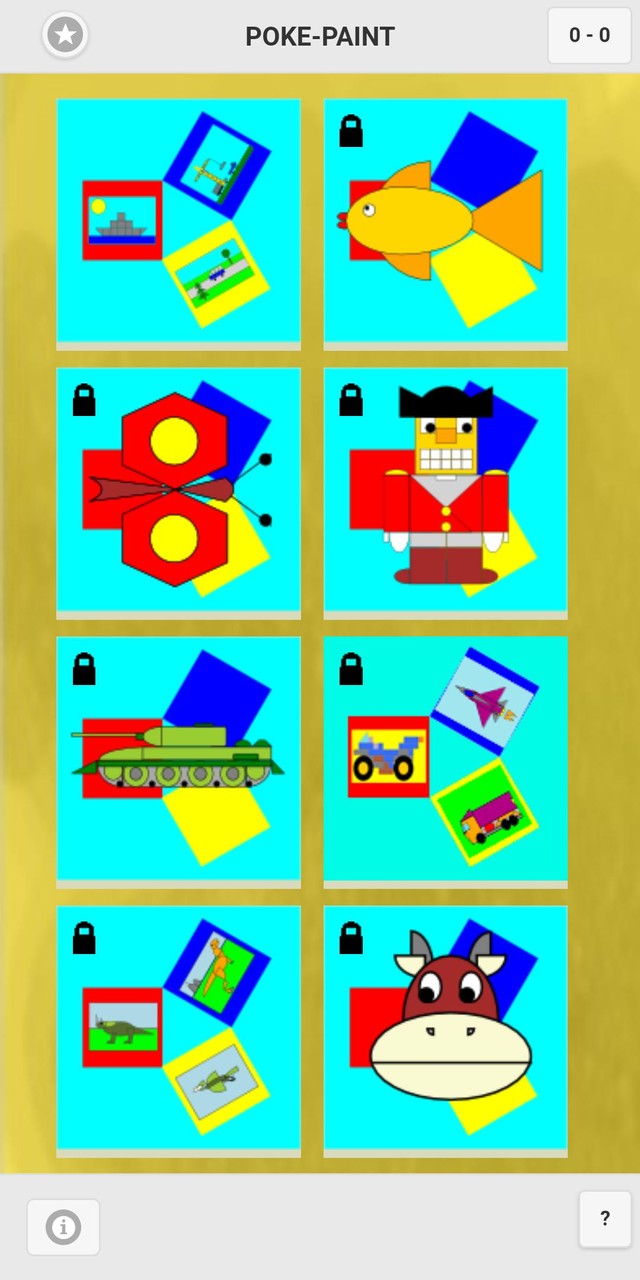 POKE-PAINT

0 - 0

?