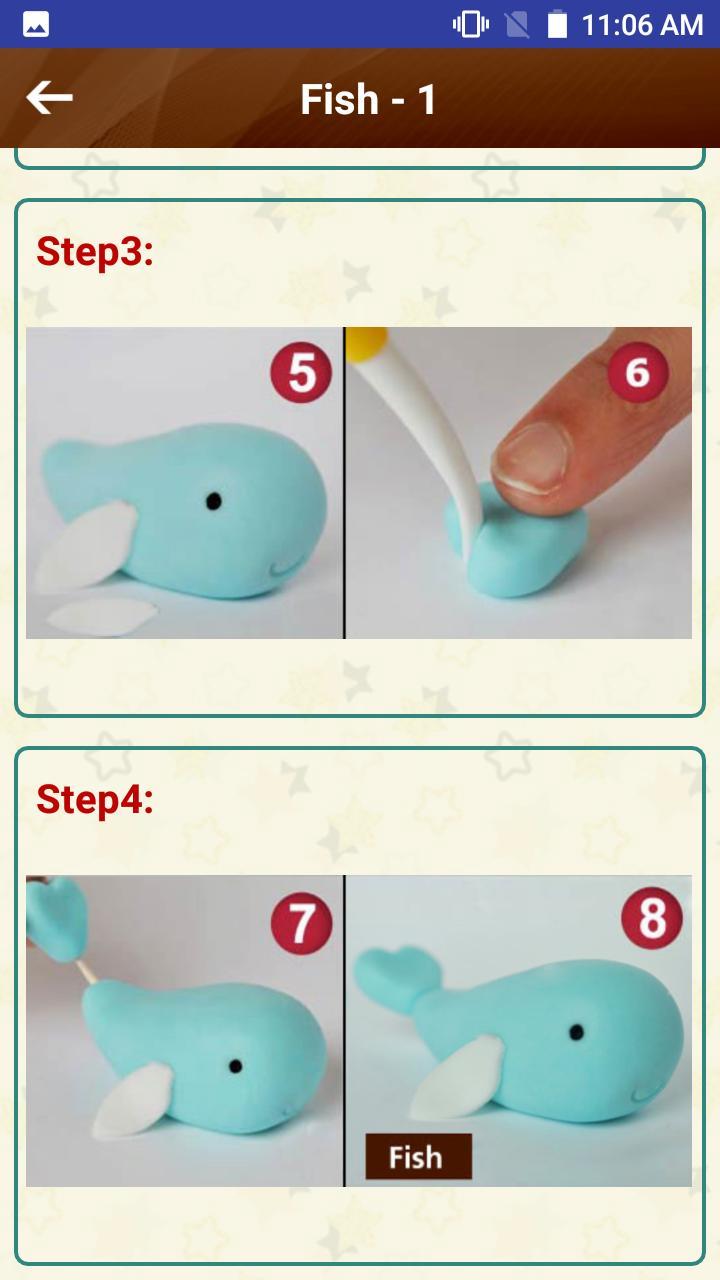 11:06 AM

Fish - 1

Step3:

5

6

Step4:

7

8

Fish