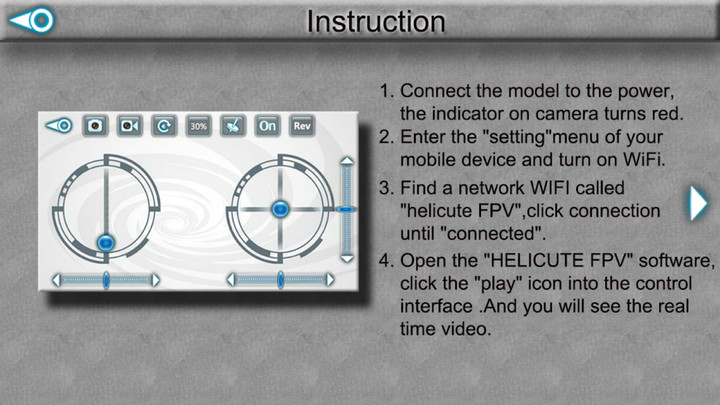 Instruction

30%

On

Rev

1. Connect the model to the power, the indicator on camera turns red.

2. Enter the "setting"menu of your mobile device and turn on WiFi.

3. Find a network WIFI called "helicute FPV",click connection until "connected".

4. Open the "HELICUTE FPV" software, click the "play" icon into the control interface .And you will see the real time video.