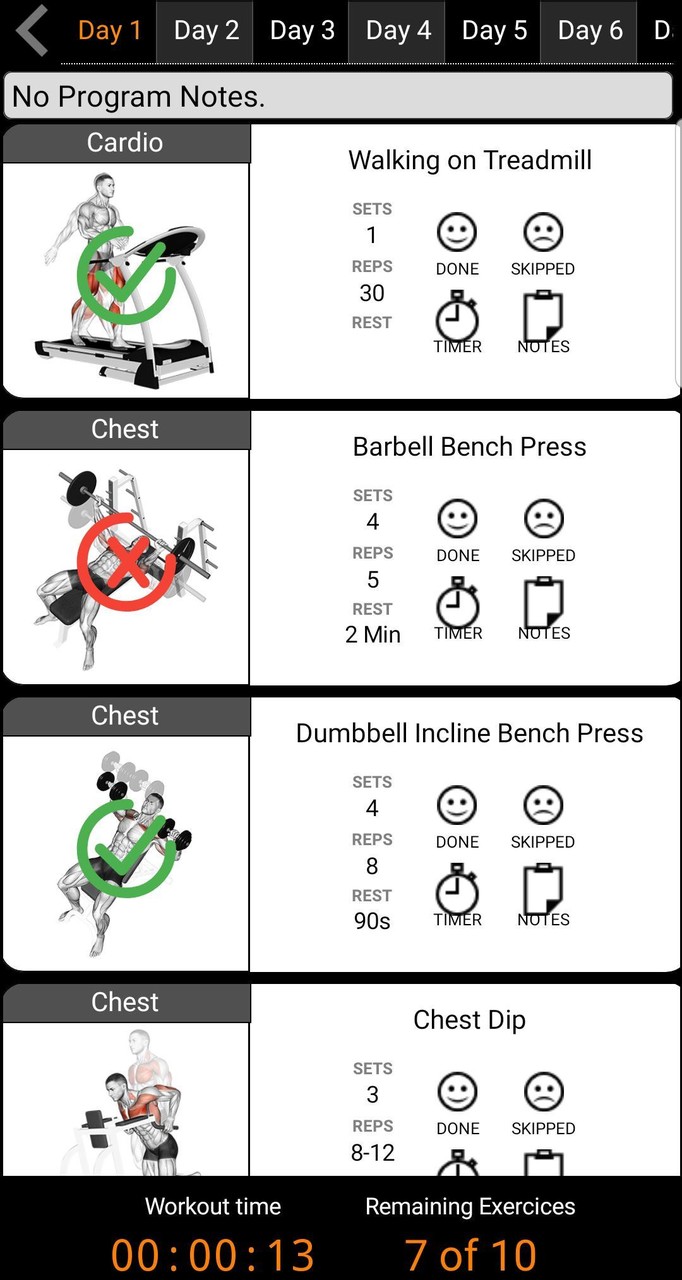 Day 1 Day 2 Day 3 Day 4 Day 5 Day 6 D

No Program Notes.

Cardio

Walking on Treadmill

SETS
1
REPS
30
REST

DONE SKIPPED
TIMER NOTES

Chest

Barbell Bench Press

SETS
4
REPS
5
REST
2 Min

DONE SKIPPED
TIMER NOTES

Chest

Dumbbell Incline Bench Press

SETS
4
REPS
8
REST
90s

DONE SKIPPED
TIMER NOTES

Chest

Chest Dip

SETS
3
REPS
8-12

DONE SKIPPED

Workout time
00 : 00 : 13

Remaining Exercices
7 of 10