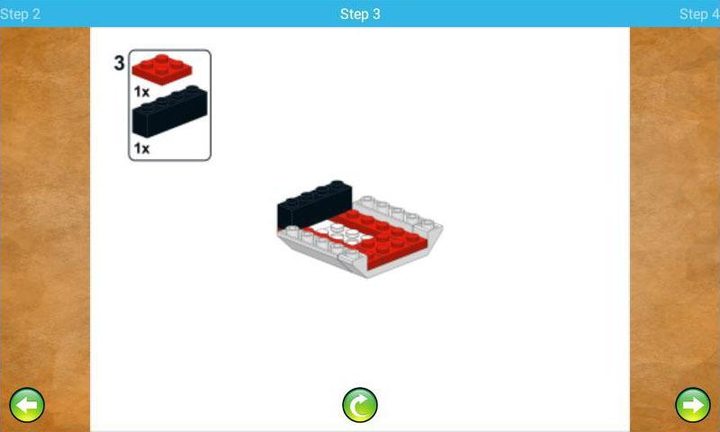 Step 2 Step 3 Step 4

3

1x

1x