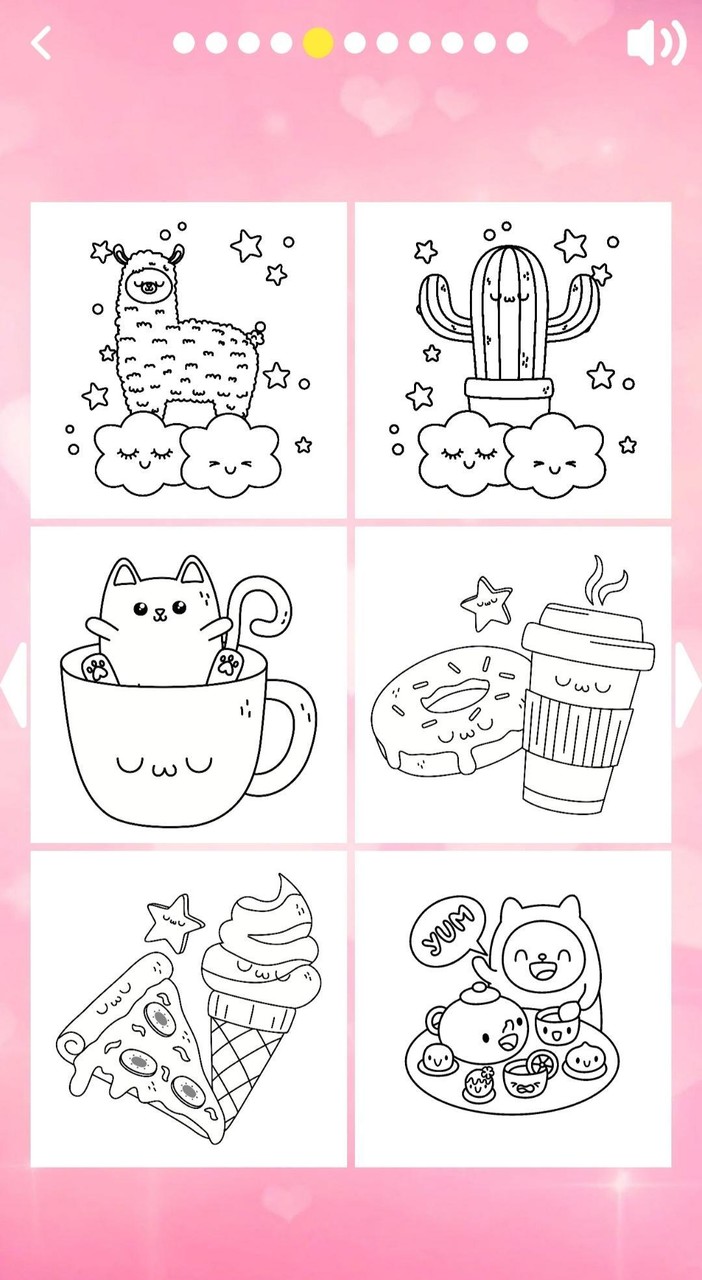 YUM