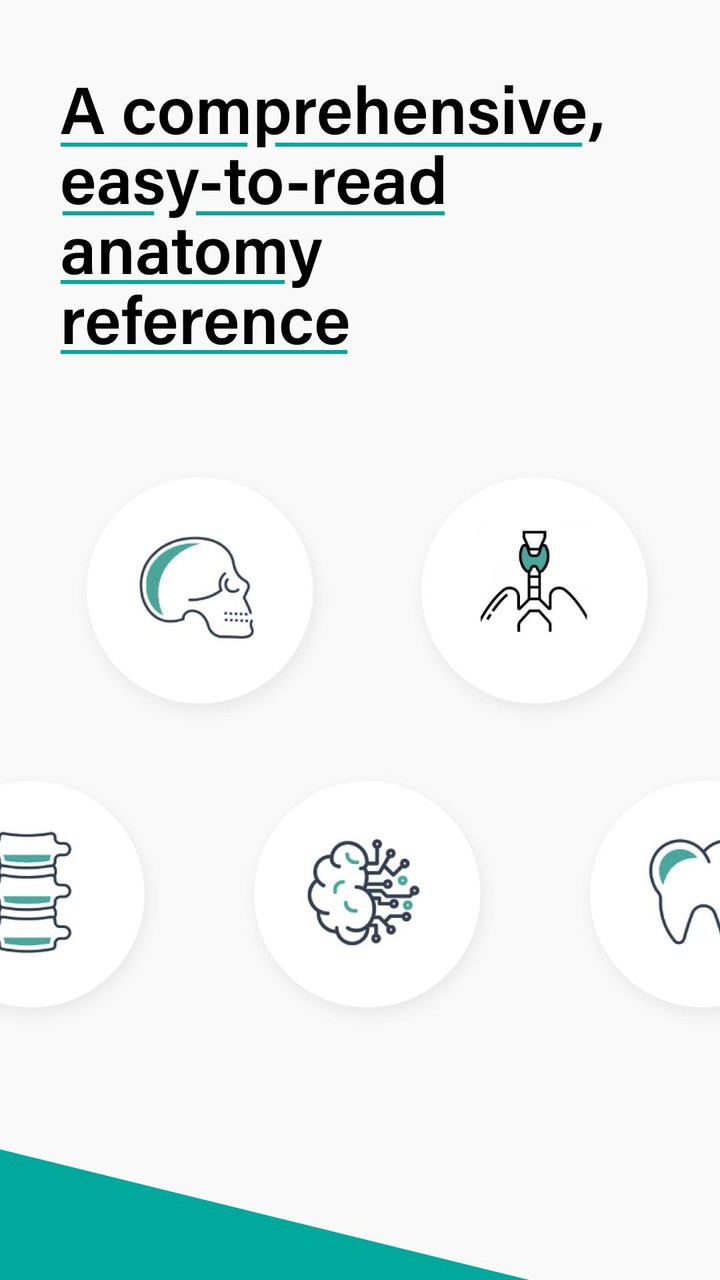 A comprehensive, easy-to-read anatomy reference