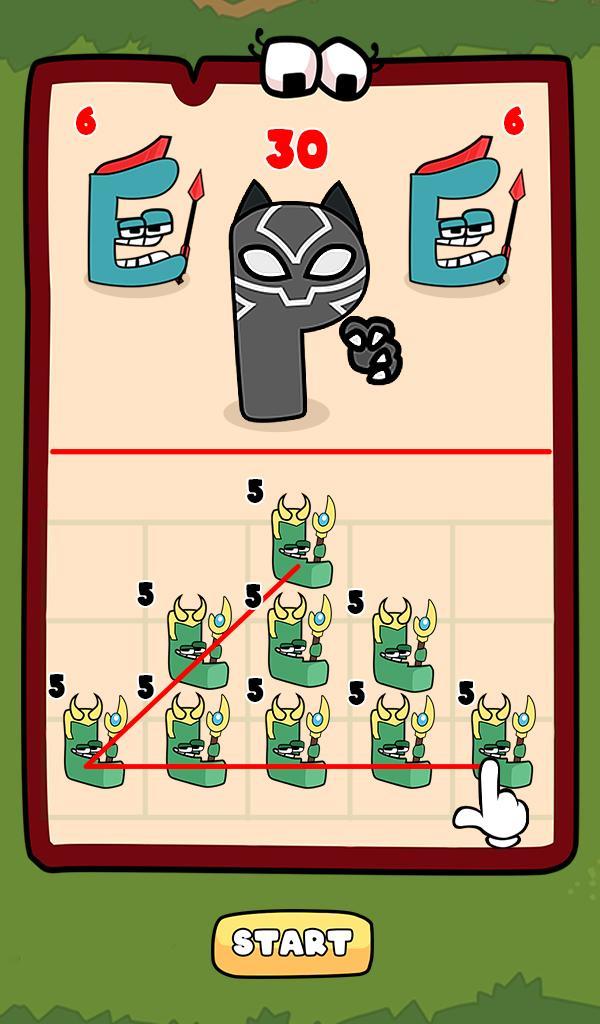 6
30
6

5
5
5
5
5
5
5
5
5

START