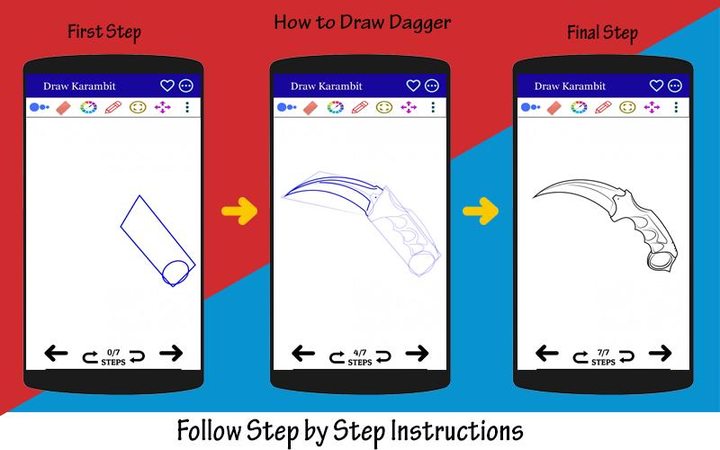 First Step

How to Draw Dagger

Final Step

Draw Karambit

0/7
STEPS

Draw Karambit

4/7
STEPS

Draw Karambit

7/7
STEPS

Follow Step by Step Instructions