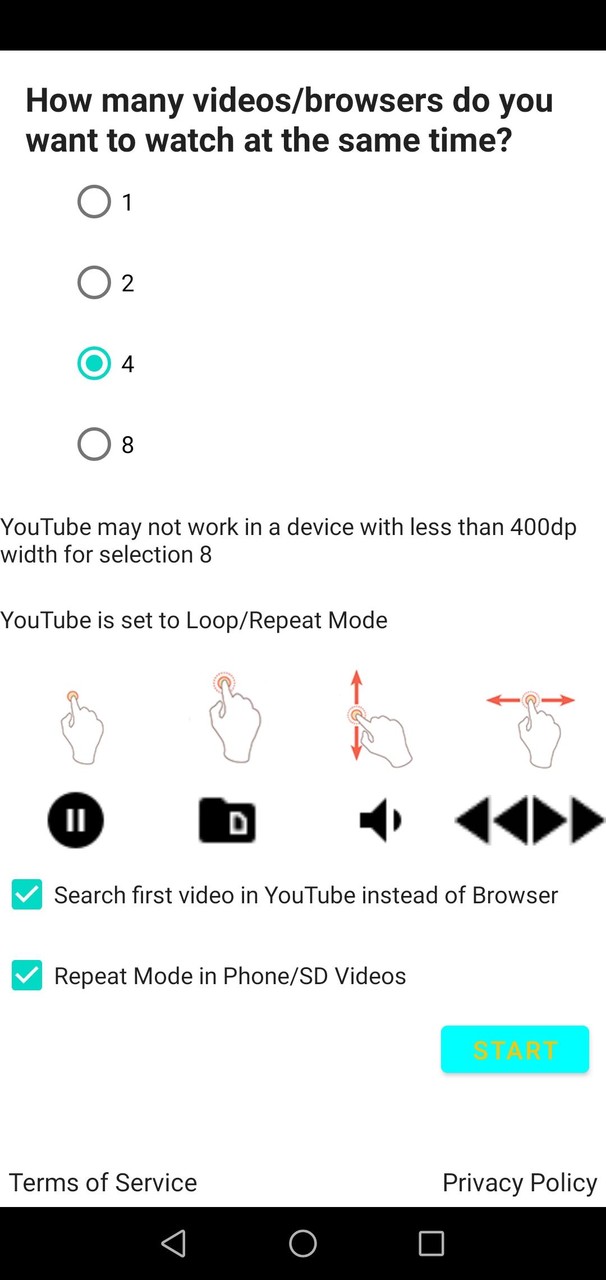 How many videos/browsers do you want to watch at the same time?

1

2

4

8

YouTube may not work in a device with less than 400dp width for selection 8

YouTube is set to Loop/Repeat Mode

Search first video in YouTube instead of Browser

Repeat Mode in Phone/SD Videos

START

Terms of Service

Privacy Policy