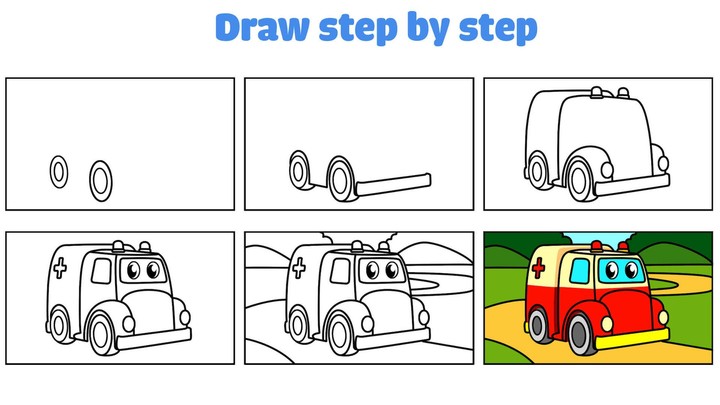 Draw step by step