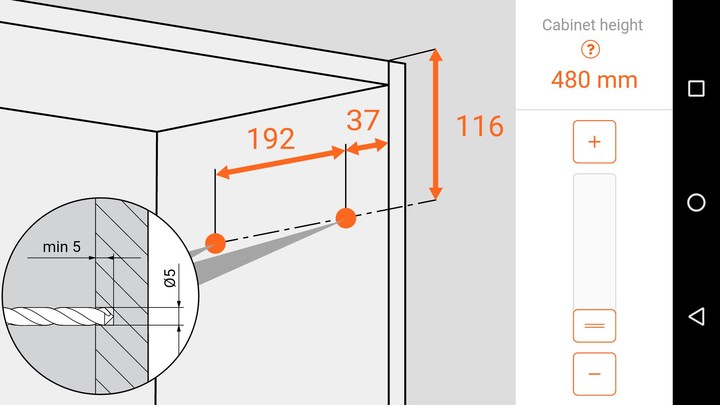 192

37

116

min 5

ø5

Cabinet height

?

480 mm

+

−