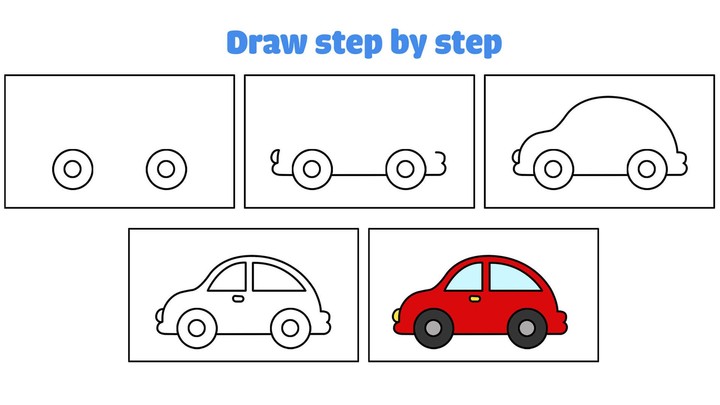 Draw step by step