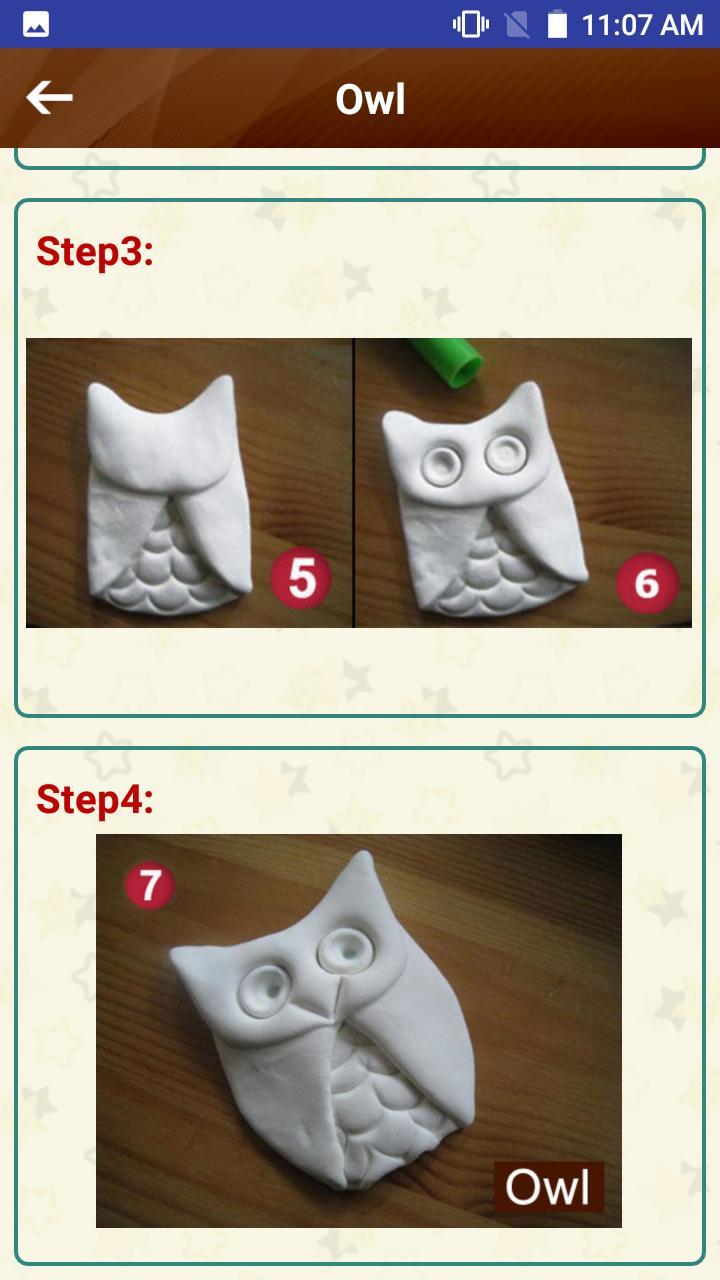 11:07 AM

Owl

Step3:

5

6

Step4:

7

Owl