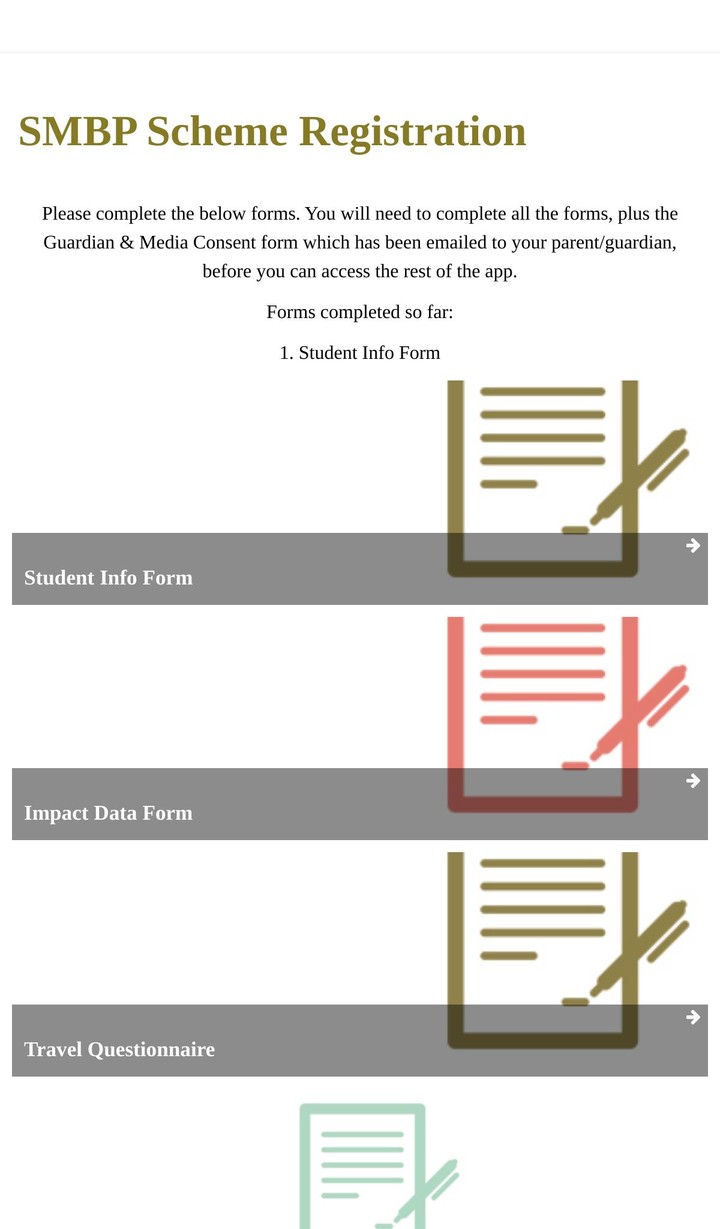 SMBP Scheme Registration

Please complete the below forms. You will need to complete all the forms, plus the Guardian & Media Consent form which has been emailed to your parent/guardian, before you can access the rest of the app.

Forms completed so far:

1. Student Info Form

Student Info Form

Impact Data Form

Travel Questionnaire