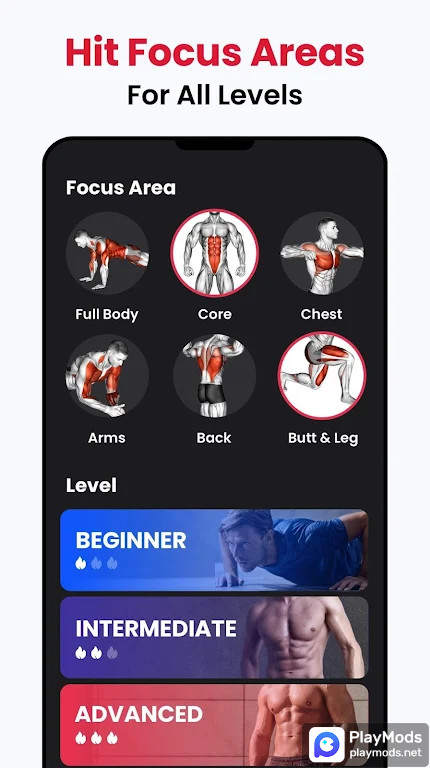 Hit Focus Areas
For All Levels

Focus Area

Full Body
Core
Chest
Arms
Back
Butt & Leg

Level

BEGINNER

INTERMEDIATE

ADVANCED

PlayMods
playmods.net